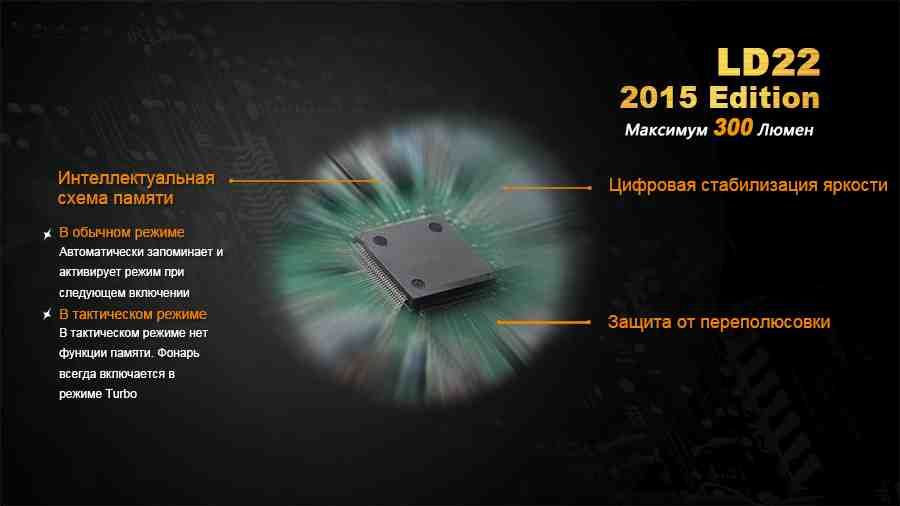 LD22
2015 Edition
Максимум 300 Люмен

Интеллектуальная схема памяти

В обычном режиме
Автоматически запоминает и активирует режим при следующем включении

В тактическом режиме
В тактическом режиме нет функции памяти. Фонарь всегда включается в режиме Turbo

Цифровая стабилизация яркости

Защита от переполюсовки